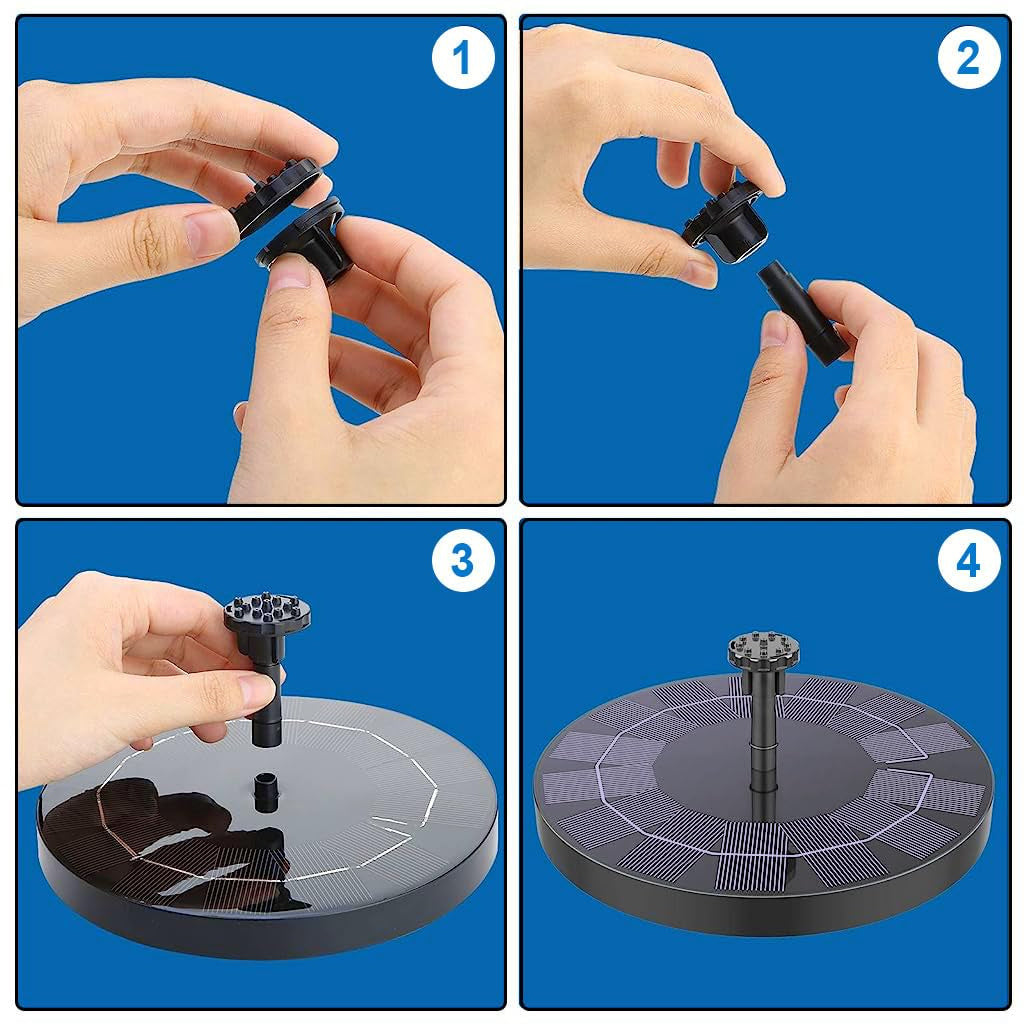 1
2
3
4